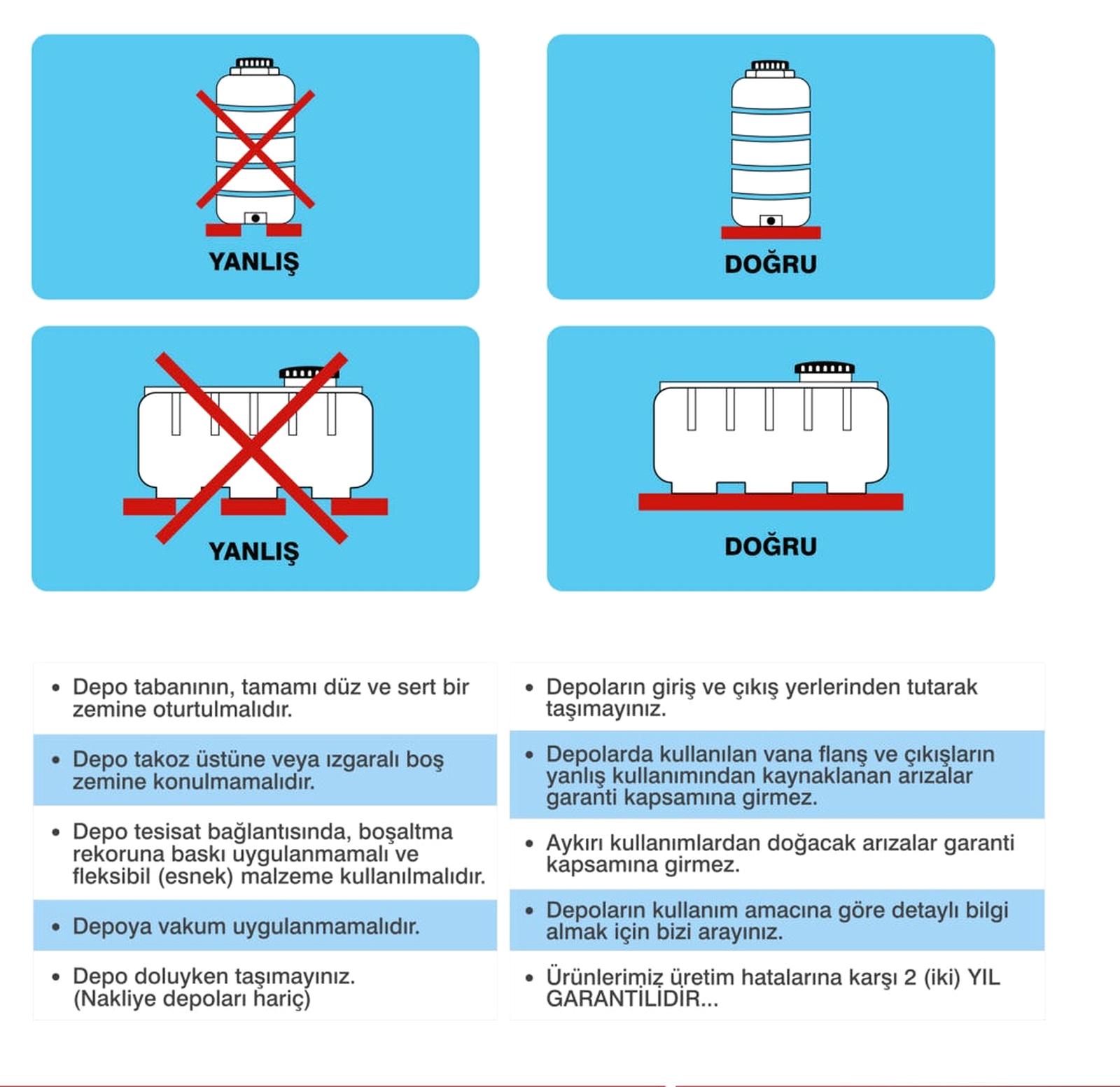 YANLIŞ

DOĞRU

YANLIŞ

DOĞRU

• Depo tabanının, tamamı düz ve sert bir zemine oturtulmalıdır.

• Depo takoz üstüne veya ızgaralı boş zemine konulmamalıdır.

• Depo tesisat bağlantısında, boşaltma rekoruna baskı uygulanmamalı ve fleksibil (esnek) malzeme kullanılmalıdır.

• Depoya vakum uygulanmamalıdır.

• Depo doluyken taşımayınız. (Nakliye depoları hariç)

• Depoların giriş ve çıkış yerlerinden tutarak taşımayınız.

• Depolarda kullanılan vana flanş ve çıkışların yanlış kullanımından kaynaklanan arızalar garanti kapsamına girmez.

• Aykırı kullanımlardan doğacak arızalar garanti kapsamına girmez.

• Depoların kullanım amacına göre detaylı bilgi almak için bizi arayınız.

• Ürünlerimiz üretim hatalarına karşı 2 (iki) YIL GARANTİLİDİR...